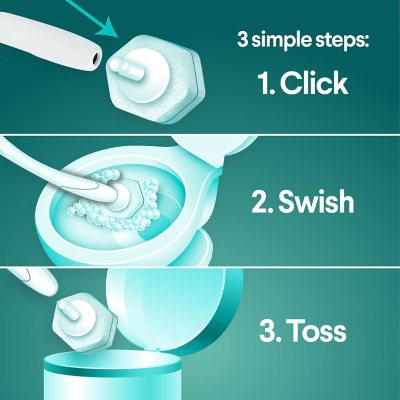 3 simple steps:

1. Click

2. Swish

3. Toss