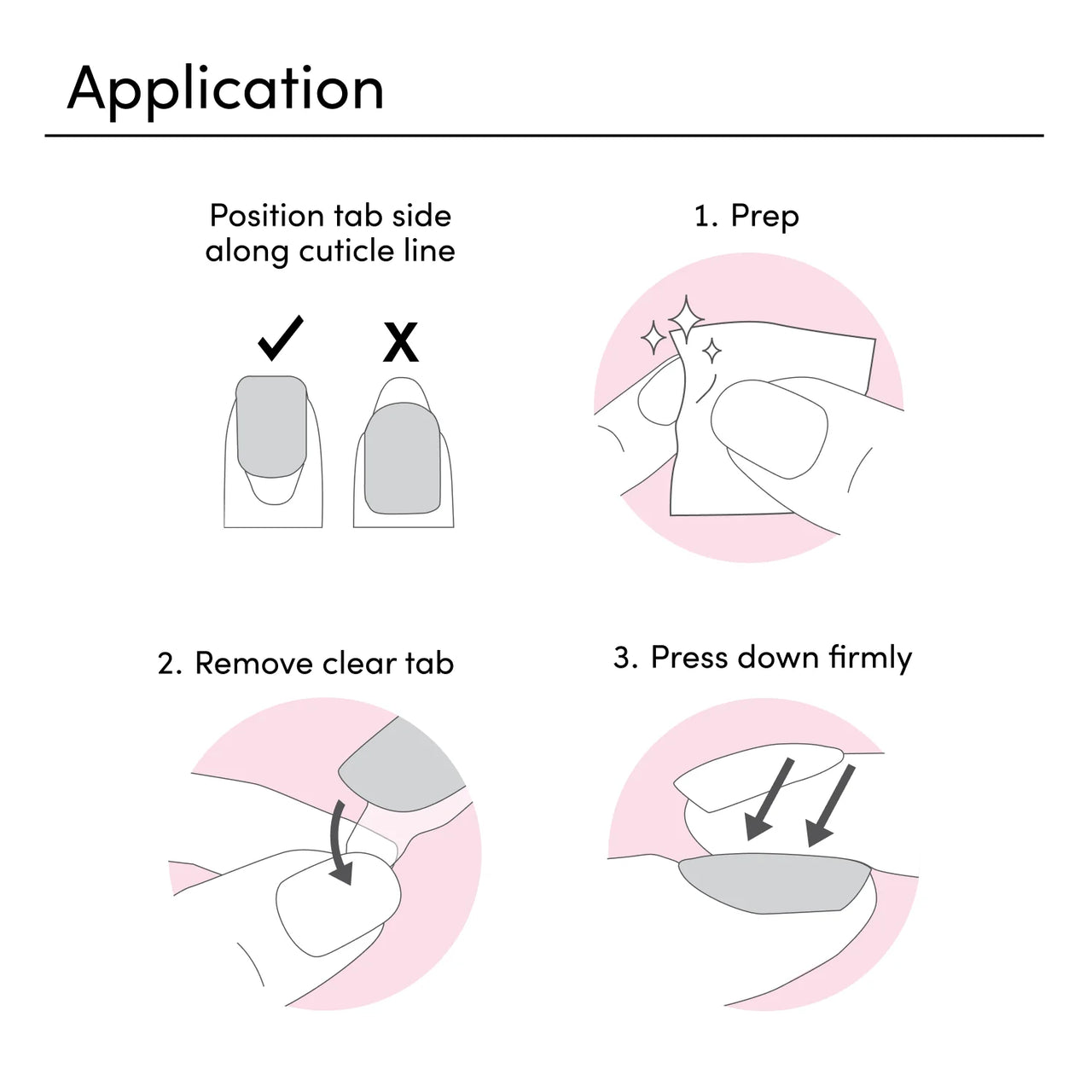 Application

Position tab side along cuticle line

✓ X

1. Prep

2. Remove clear tab

3. Press down firmly