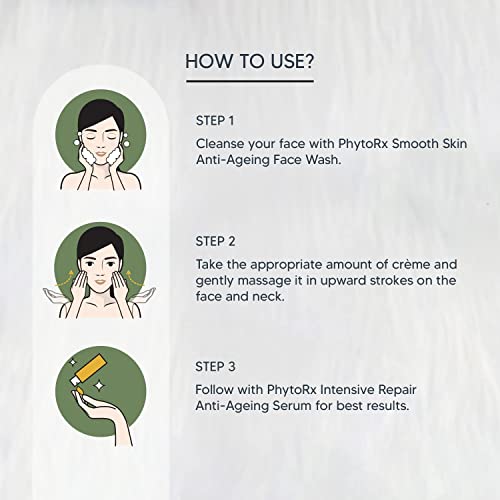 HOW TO USE?

STEP 1

Cleanse your face with PhytoRx Smooth Skin Anti-Ageing Face Wash.

STEP 2

Take the appropriate amount of crème and gently massage it in upward strokes on the face and neck.

STEP 3

Follow with PhytoRx Intensive Repair Anti-Ageing Serum for best results.