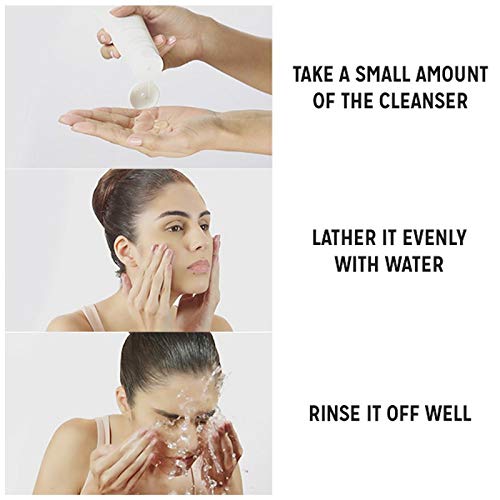 TAKE A SMALL AMOUNT OF THE CLEANSER

LATHER IT EVENLY WITH WATER

RINSE IT OFF WELL