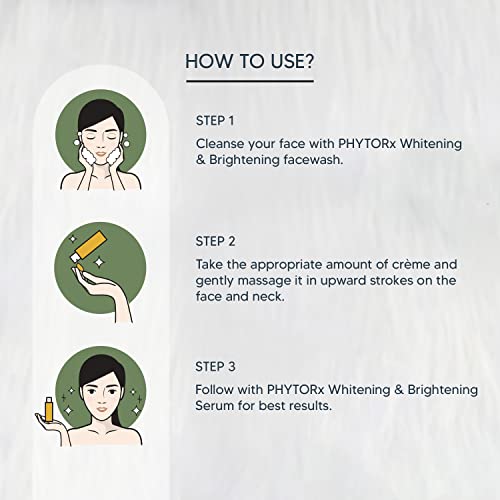 HOW TO USE?

STEP 1

Cleanse your face with PHYTORx Whitening & Brightening facewash.

STEP 2

Take the appropriate amount of crème and gently massage it in upward strokes on the face and neck.

STEP 3

Follow with PHYTORx Whitening & Brightening Serum for best results.