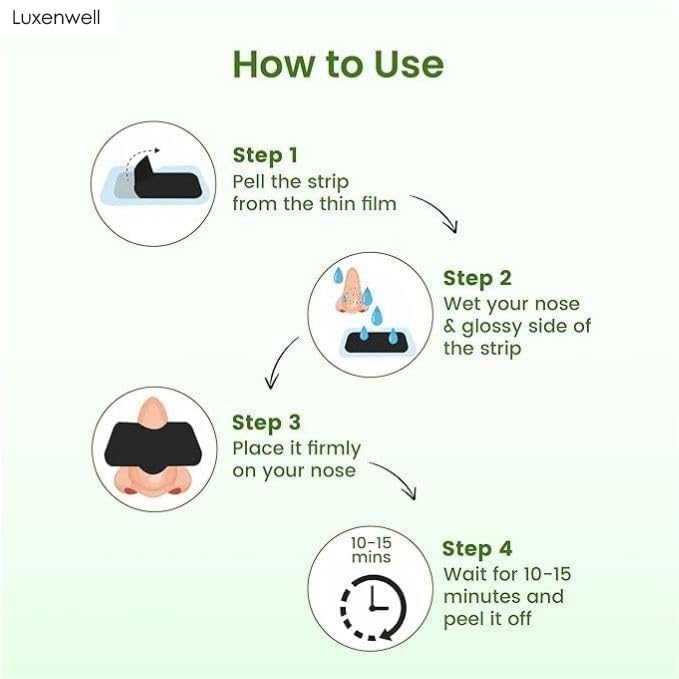 Luxenwell

How to Use

Step 1
Pell the strip from the thin film

Step 2
Wet your nose & glossy side of the strip

Step 3
Place it firmly on your nose

10-15 mins

Step 4
Wait for 10-15 minutes and peel it off