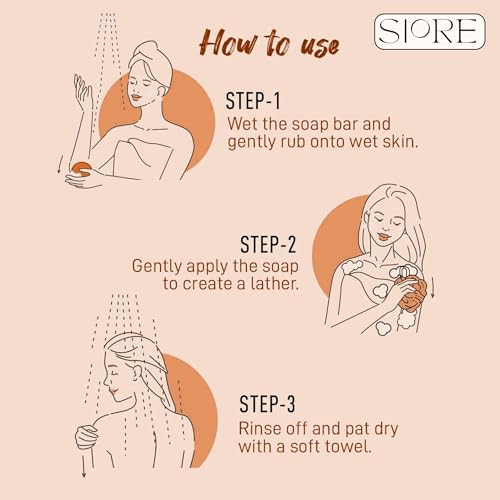 How to use

SIORE

STEP-1
Wet the soap bar and gently rub onto wet skin.

STEP-2
Gently apply the soap to create a lather.

STEP-3
Rinse off and pat dry with a soft towel.