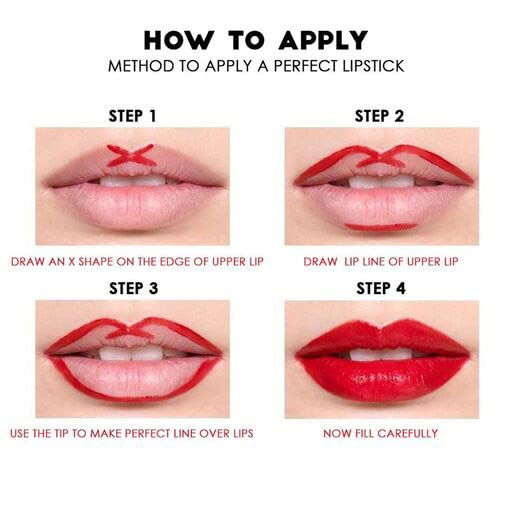 HOW TO APPLY
METHOD TO APPLY A PERFECT LIPSTICK

STEP 1

DRAW AN X SHAPE ON THE EDGE OF UPPER LIP

STEP 2

DRAW LIP LINE OF UPPER LIP

STEP 3

USE THE TIP TO MAKE PERFECT LINE OVER LIPS

STEP 4

NOW FILL CAREFULLY