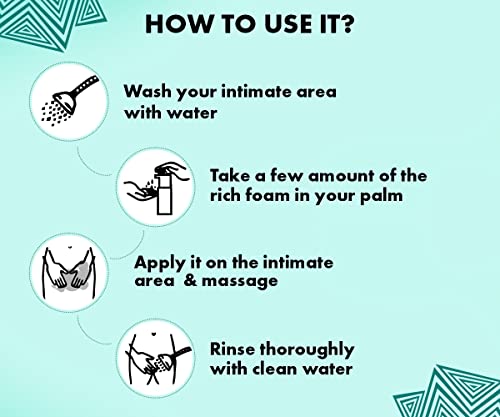 HOW TO USE IT?

Wash your intimate area with water

Take a few amount of the rich foam in your palm

Apply it on the intimate area & massage

Rinse thoroughly with clean water