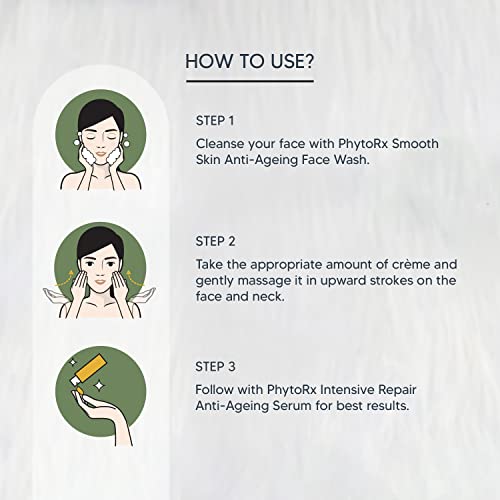 HOW TO USE?

STEP 1

Cleanse your face with PhytoRx Smooth Skin Anti-Ageing Face Wash.

STEP 2

Take the appropriate amount of crème and gently massage it in upward strokes on the face and neck.

STEP 3

Follow with PhytoRx Intensive Repair Anti-Ageing Serum for best results.