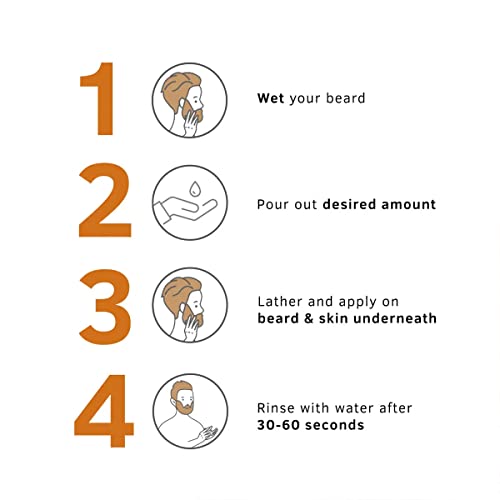 1

Wet your beard

2

Pour out desired amount

3

Lather and apply on beard & skin underneath

4

Rinse with water after 30-60 seconds