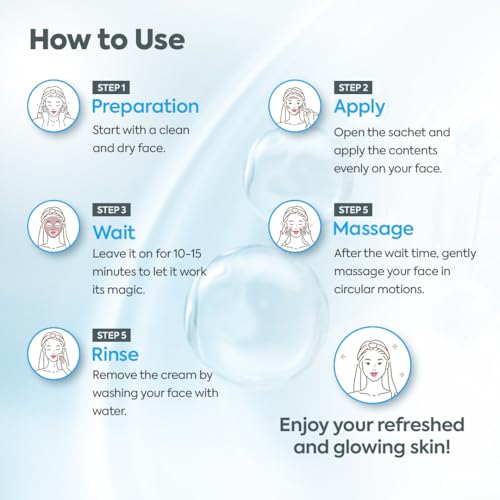 How to Use

STEP 1
Preparation
Start with a clean and dry face.

STEP 2
Apply
Open the sachet and apply the contents evenly on your face.

STEP 3
Wait
Leave it on for 10-15 minutes to let it work its magic.

STEP 5
Massage
After the wait time, gently massage your face in circular motions.

STEP 5
Rinse
Remove the cream by washing your face with water.

Enjoy your refreshed and glowing skin!