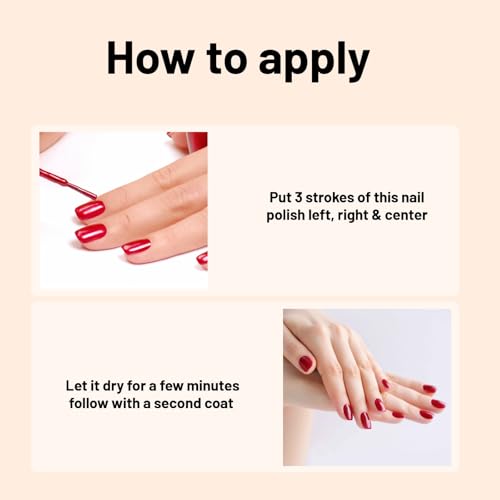 How to apply

Put 3 strokes of this nail polish left, right & center

Let it dry for a few minutes follow with a second coat