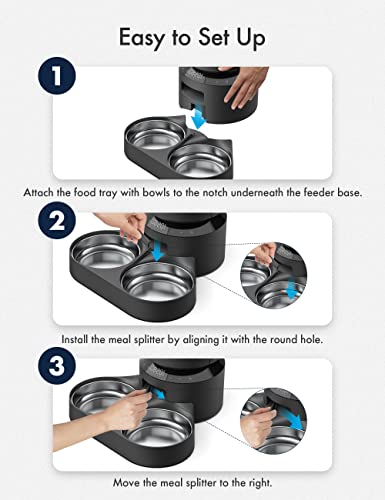 Easy to Set Up

1

Attach the food tray with bowls to the notch underneath the feeder base.

2

Install the meal splitter by aligning it with the round hole.

3

Move the meal splitter to the right.