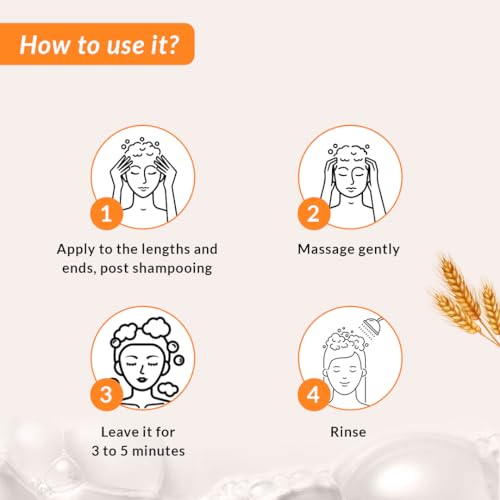 How to use it?

1
Apply to the lengths and ends, post shampooing

2
Massage gently

3
Leave it for 3 to 5 minutes

4
Rinse