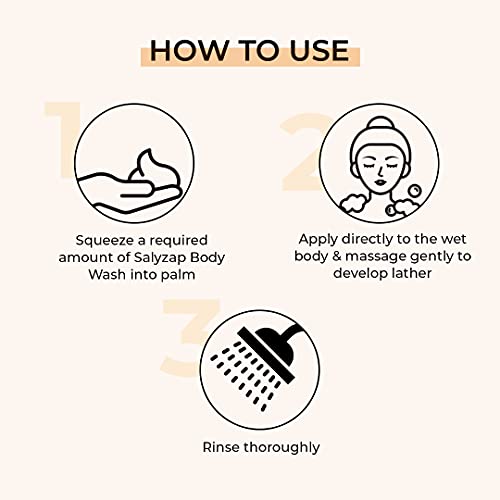 HOW TO USE

1

Squeeze a required amount of Salyzap Body Wash into palm

2

Apply directly to the wet body & massage gently to develop lather

3

Rinse thoroughly