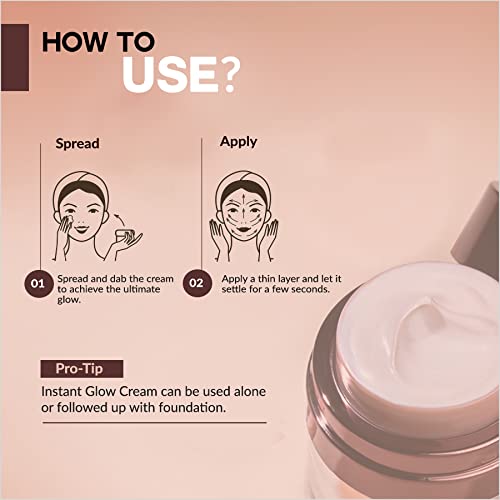 HOW TO
USE?

Spread

01 Spread and dab the cream to achieve the ultimate glow.

Apply

02 Apply a thin layer and let it settle for a few seconds.

Pro-Tip

Instant Glow Cream can be used alone or followed up with foundation.