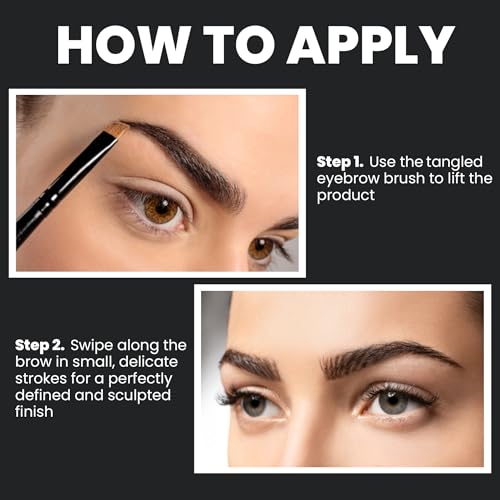 HOW TO APPLY

Step 1. Use the tangled eyebrow brush to lift the product

Step 2. Swipe along the brow in small, delicate strokes for a perfectly defined and sculpted finish