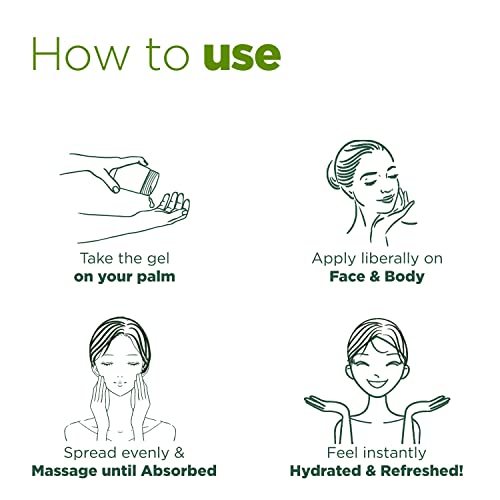 How to use

Take the gel
on your palm

Apply liberally on
Face & Body

Spread evenly &
Massage until Absorbed

Feel instantly
Hydrated & Refreshed!