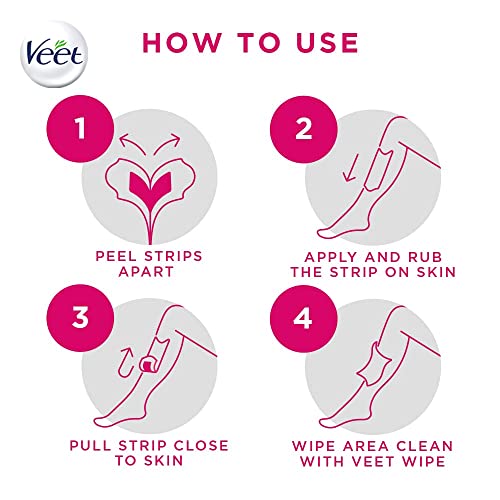 Veet

HOW TO USE

1

PEEL STRIPS APART

2

APPLY AND RUB THE STRIP ON SKIN

3

PULL STRIP CLOSE TO SKIN

4

WIPE AREA CLEAN WITH VEET WIPE