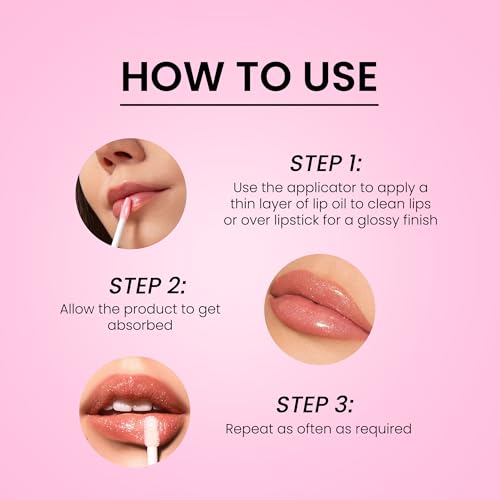 HOW TO USE

STEP 1:
Use the applicator to apply a thin layer of lip oil to clean lips or over lipstick for a glossy finish

STEP 2:
Allow the product to get absorbed

STEP 3:
Repeat as often as required