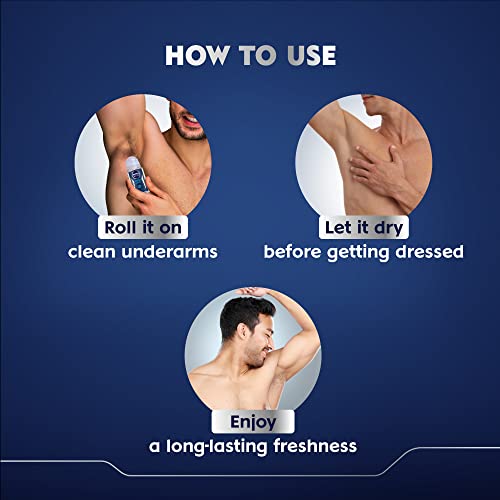 HOW TO USE

Roll it on
clean underarms

Let it dry
before getting dressed

Enjoy
a long-lasting freshness