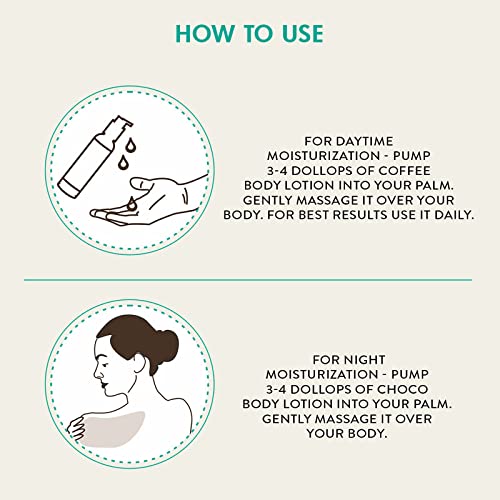 HOW TO USE

FOR DAYTIME MOISTURIZATION - PUMP 3-4 DOLLOPS OF COFFEE BODY LOTION INTO YOUR PALM. GENTLY MASSAGE IT OVER YOUR BODY. FOR BEST RESULTS USE IT DAILY.

FOR NIGHT MOISTURIZATION - PUMP 3-4 DOLLOPS OF CHOCO BODY LOTION INTO YOUR PALM. GENTLY MASSAGE IT OVER YOUR BODY.