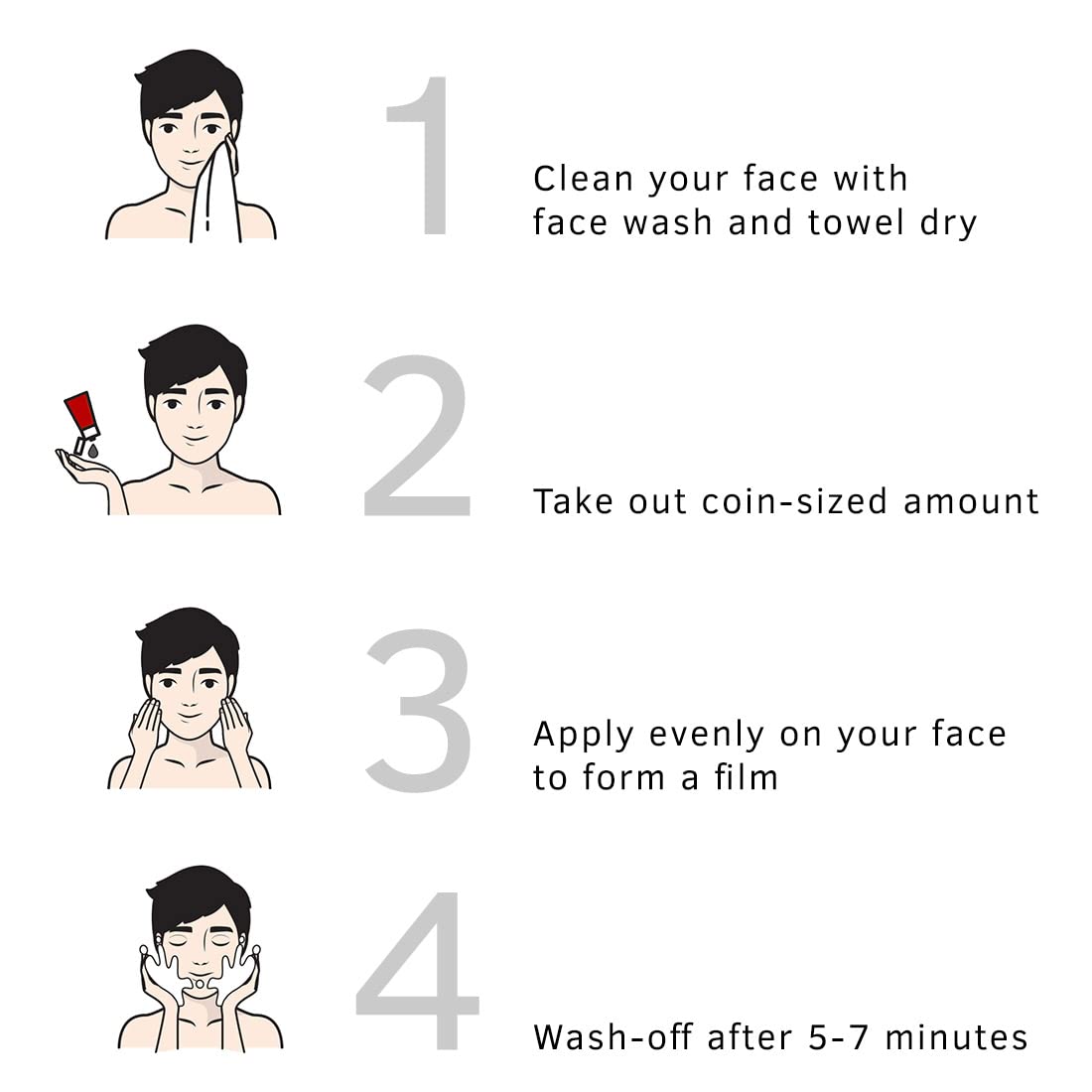 1

Clean your face with face wash and towel dry

2

Take out coin-sized amount

3

Apply evenly on your face to form a film

4

Wash-off after 5-7 minutes