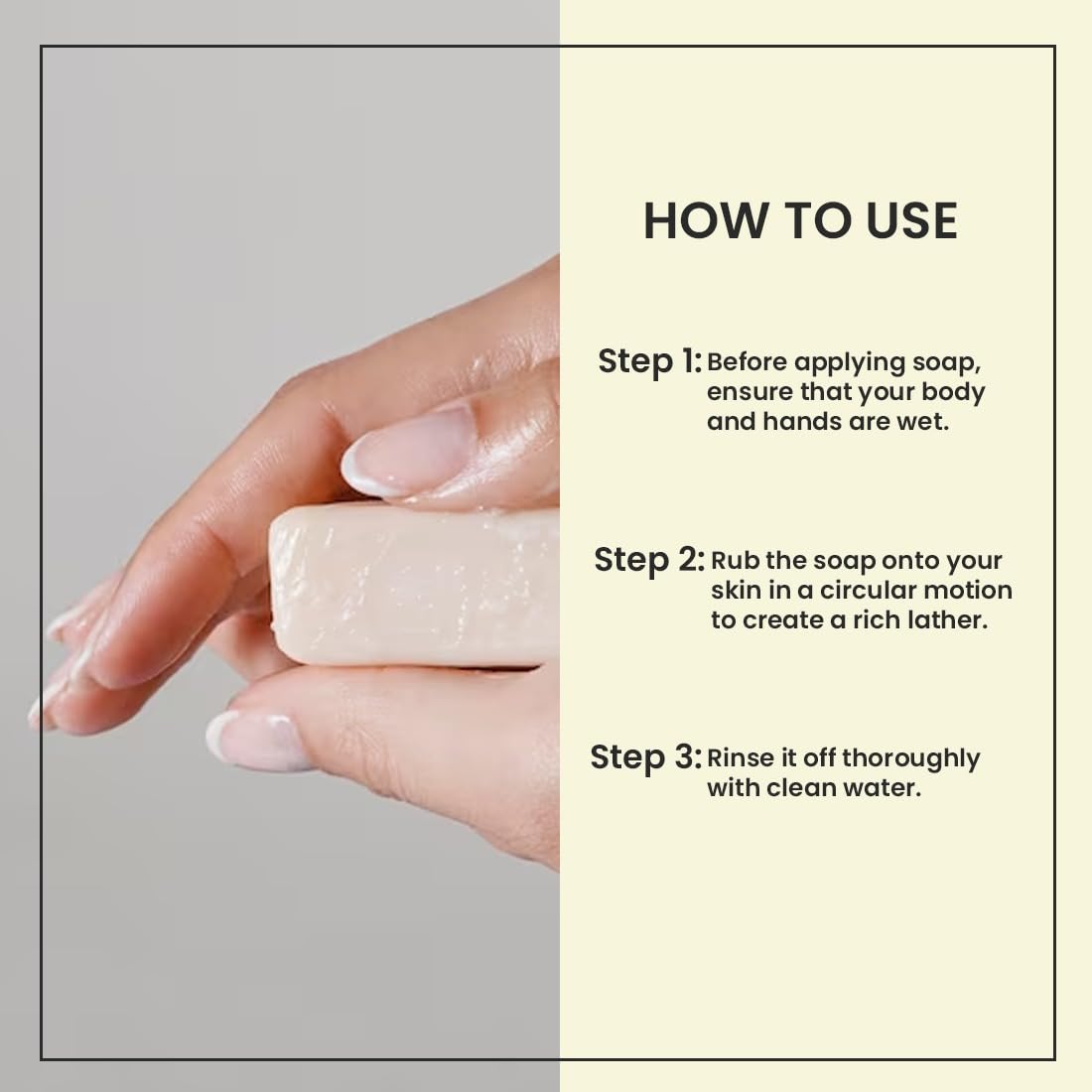 HOW TO USE

Step 1: Before applying soap, ensure that your body and hands are wet.

Step 2: Rub the soap onto your skin in a circular motion to create a rich lather.

Step 3: Rinse it off thoroughly with clean water.