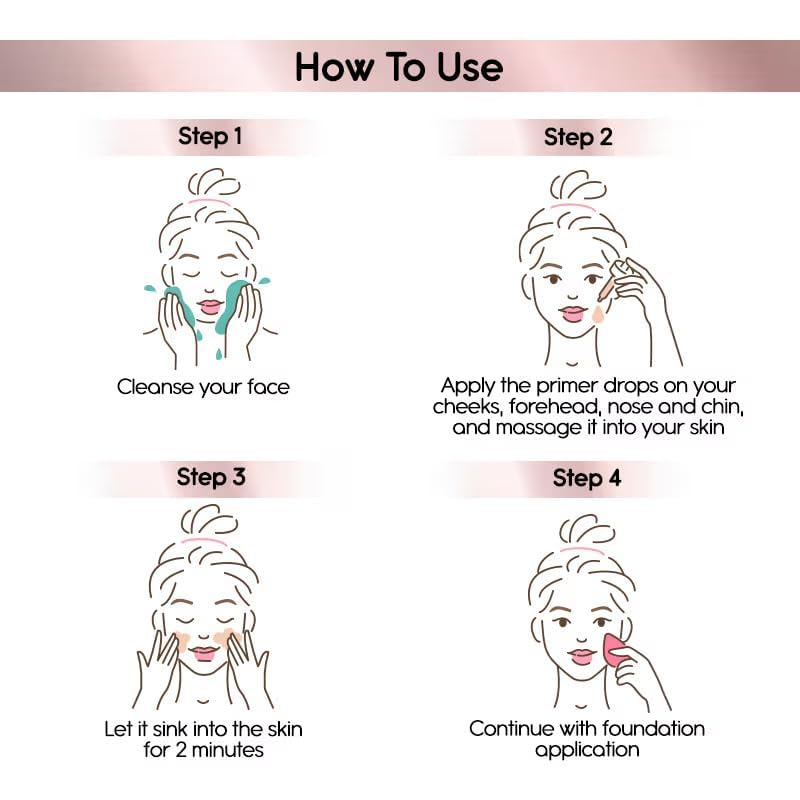 How To Use

Step 1

Cleanse your face

Step 2

Apply the primer drops on your cheeks, forehead, nose and chin, and massage it into your skin

Step 3

Let it sink into the skin for 2 minutes

Step 4

Continue with foundation application