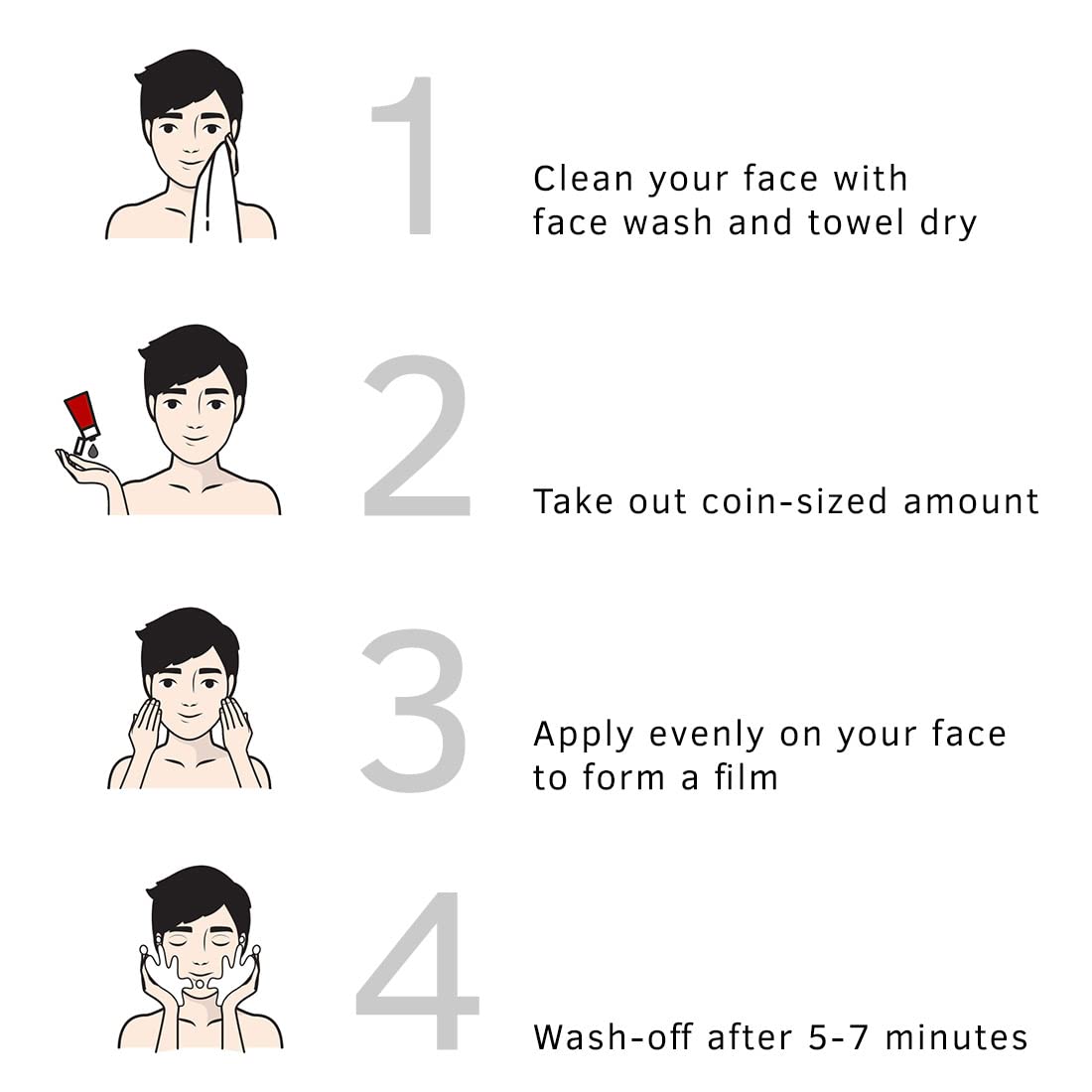 1

Clean your face with face wash and towel dry

2

Take out coin-sized amount

3

Apply evenly on your face to form a film

4

Wash-off after 5-7 minutes