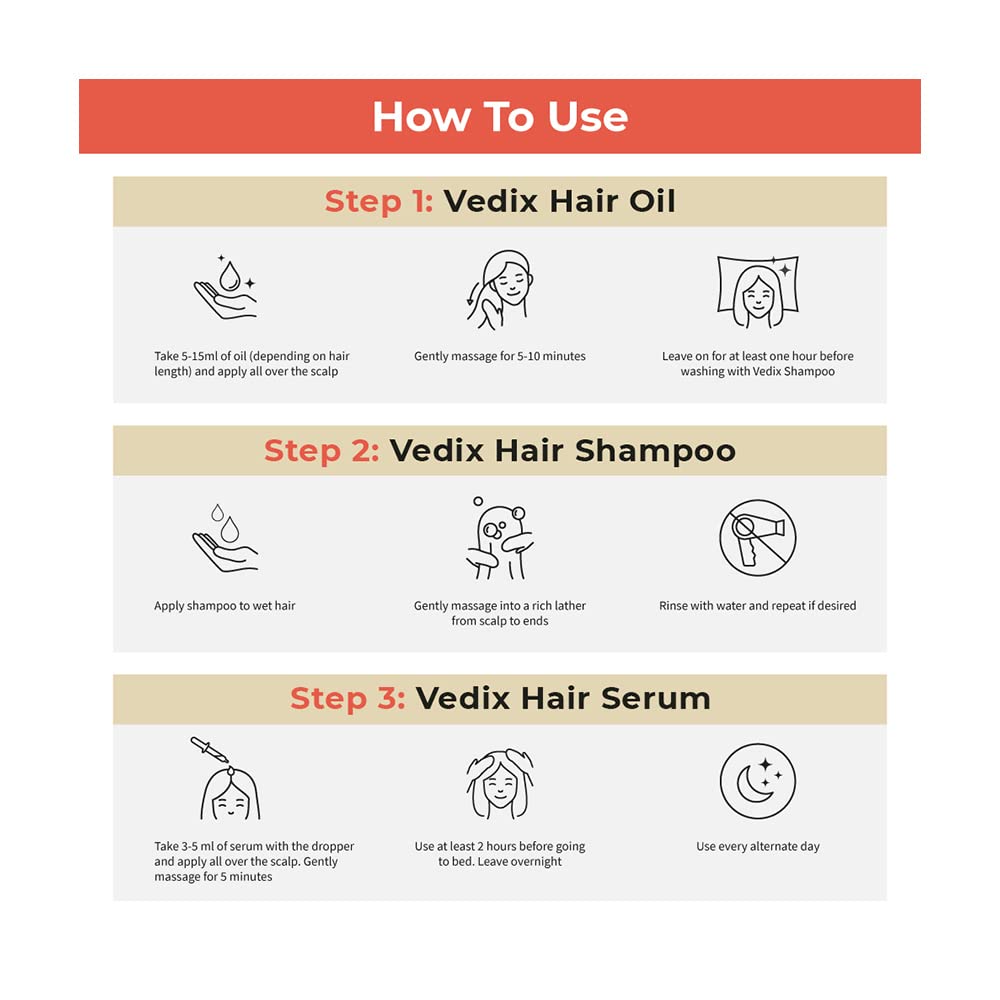 How To Use

Step 1: Vedix Hair Oil

Take 5-15ml of oil (depending on hair length) and apply all over the scalp

Gently massage for 5-10 minutes

Leave on for at least one hour before washing with Vedix Shampoo

Step 2: Vedix Hair Shampoo

Apply shampoo to wet hair

Gently massage into a rich lather from scalp to ends

Rinse with water and repeat if desired

Step 3: Vedix Hair Serum

Take 3-5 ml of serum with the dropper and apply all over the scalp. Gently massage for 5 minutes

Use at least 2 hours before going to bed. Leave overnight

Use every alternate day