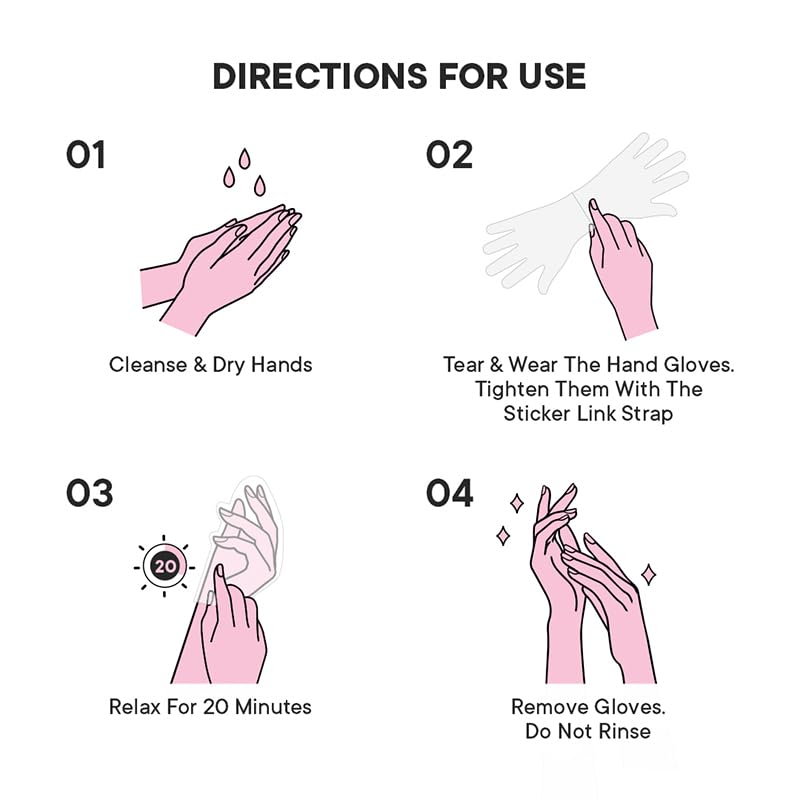 DIRECTIONS FOR USE

01

Cleanse & Dry Hands

02

Tear & Wear The Hand Gloves. Tighten Them With The Sticker Link Strap

03

20

Relax For 20 Minutes

04

Remove Gloves. Do Not Rinse