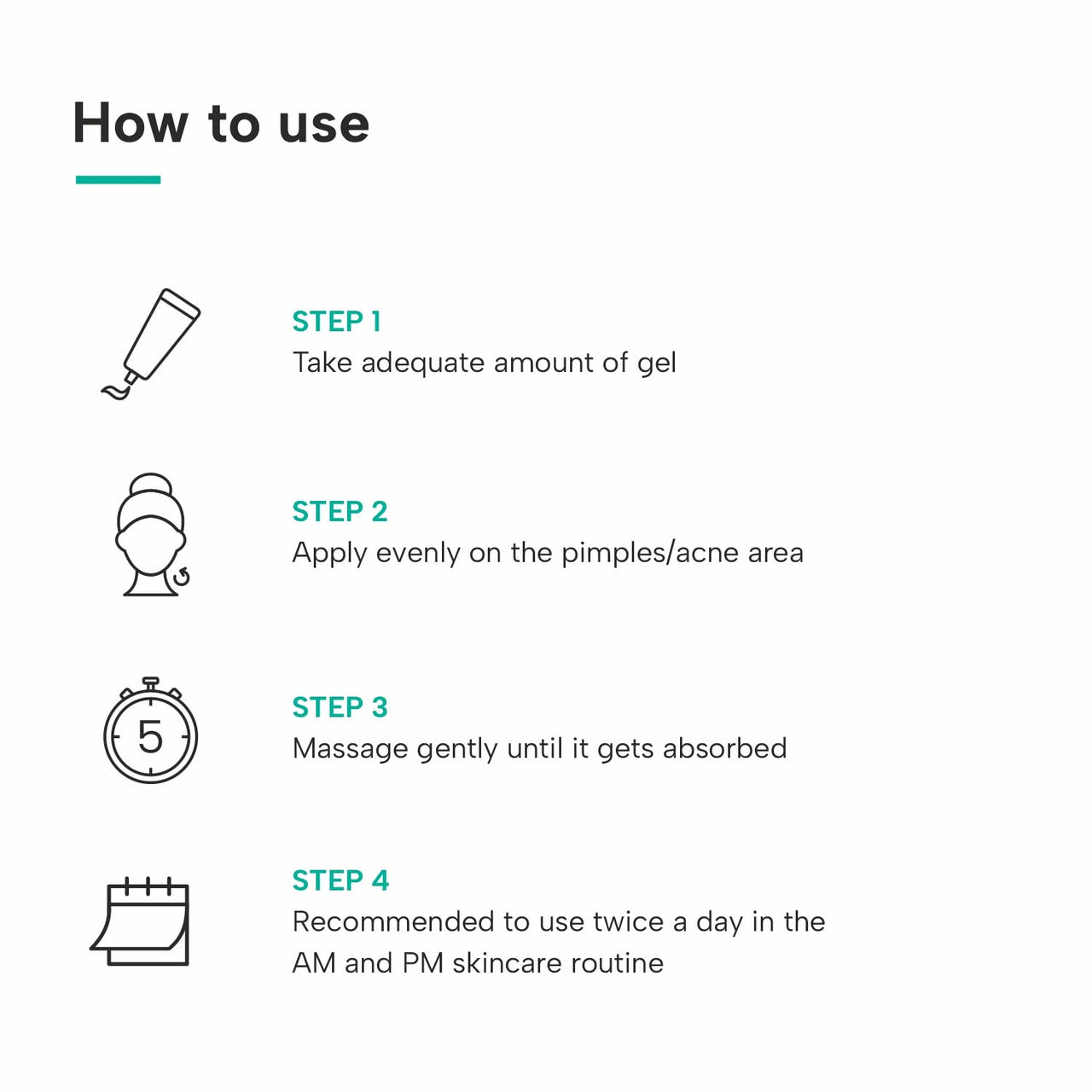 How to use

STEP 1
Take adequate amount of gel

STEP 2
Apply evenly on the pimples/acne area

5

STEP 3
Massage gently until it gets absorbed

STEP 4
Recommended to use twice a day in the AM and PM skincare routine