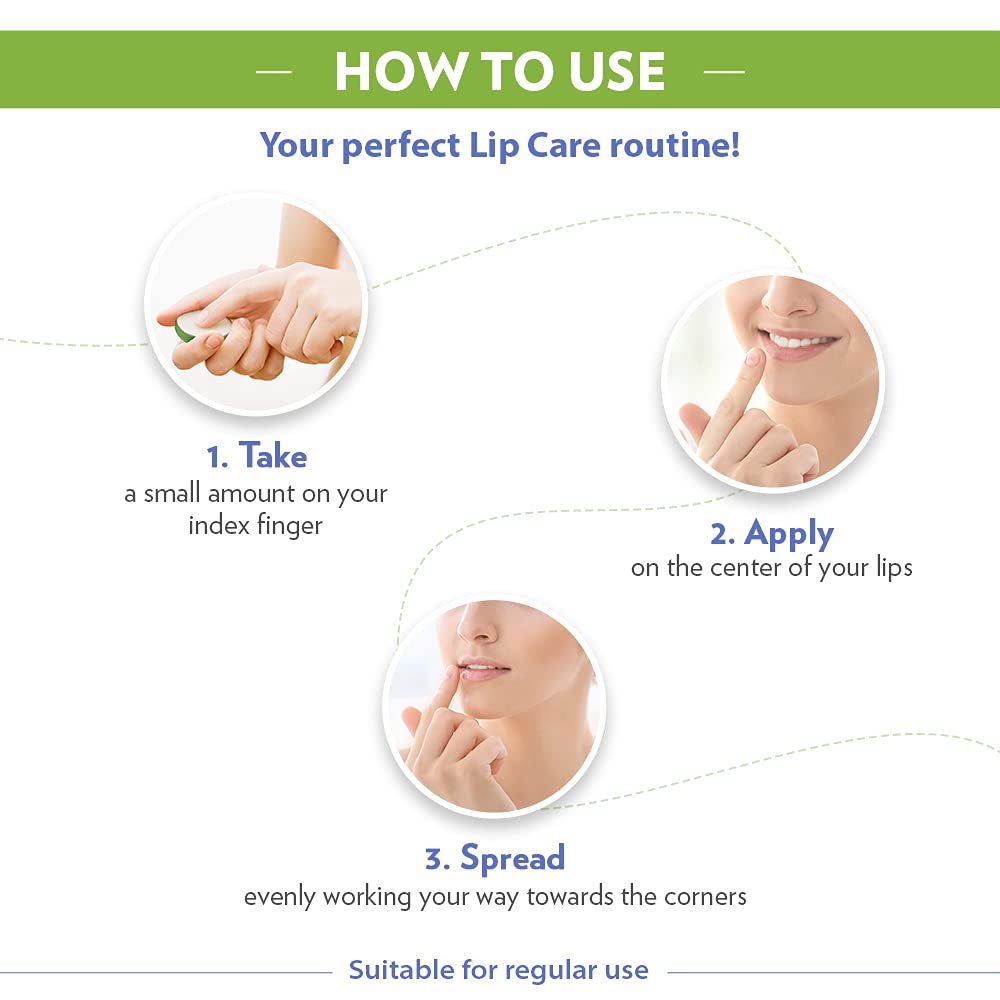 — HOW TO USE —

Your perfect Lip Care routine!

1. Take
a small amount on your index finger

2. Apply
on the center of your lips

3. Spread
evenly working your way towards the corners

Suitable for regular use