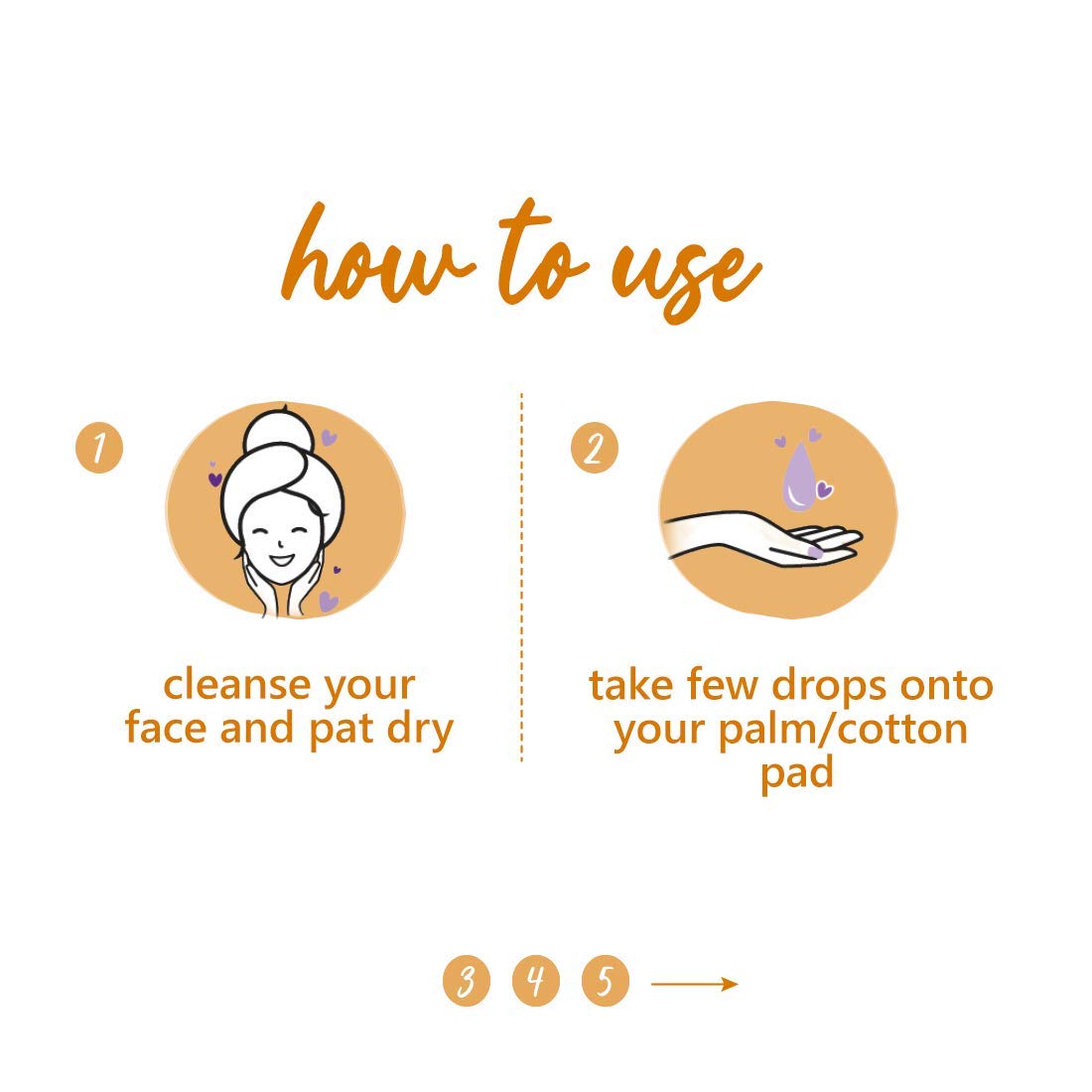 how to use

1

cleanse your face and pat dry

2

take few drops onto your palm/cotton pad

3 4 5