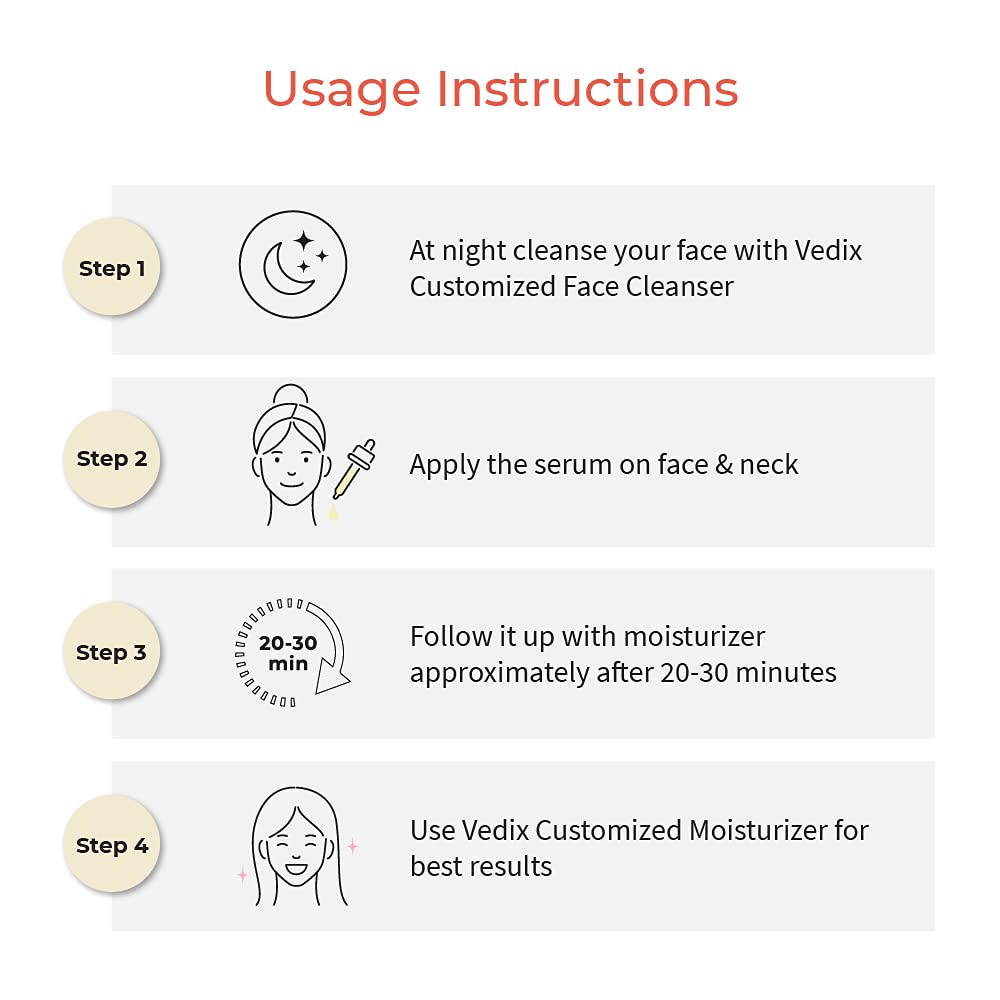 Usage Instructions

Step 1

At night cleanse your face with Vedix Customized Face Cleanser

Step 2

Apply the serum on face & neck

Step 3

20-30 min

Follow it up with moisturizer approximately after 20-30 minutes

Step 4

Use Vedix Customized Moisturizer for best results