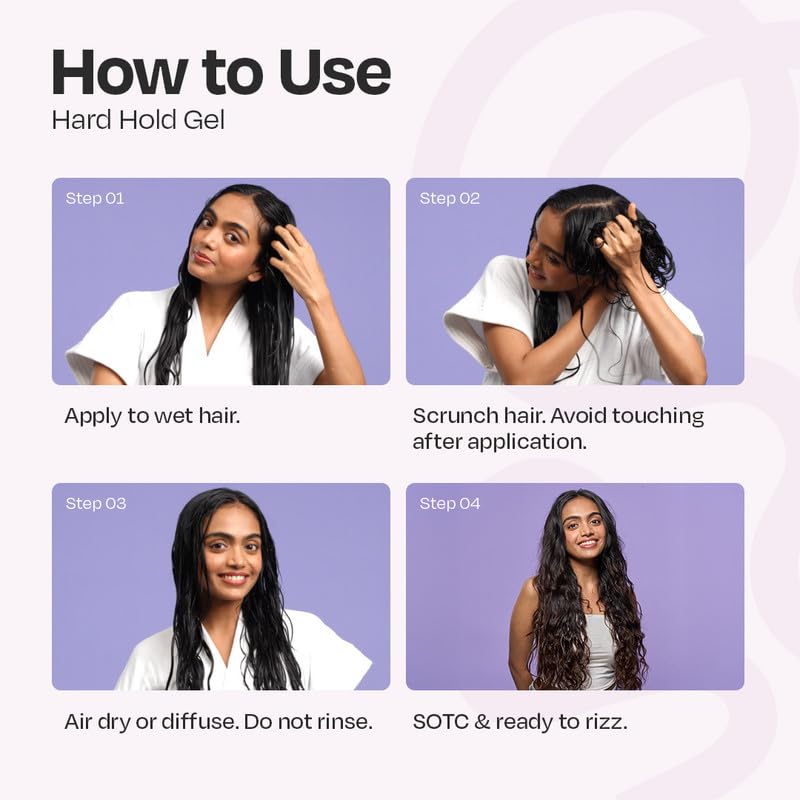 How to Use
Hard Hold Gel

Step 01

Apply to wet hair.

Step 02

Scrunch hair. Avoid touching after application.

Step 03

Air dry or diffuse. Do not rinse.

Step 04

SOTC & ready to rizz.