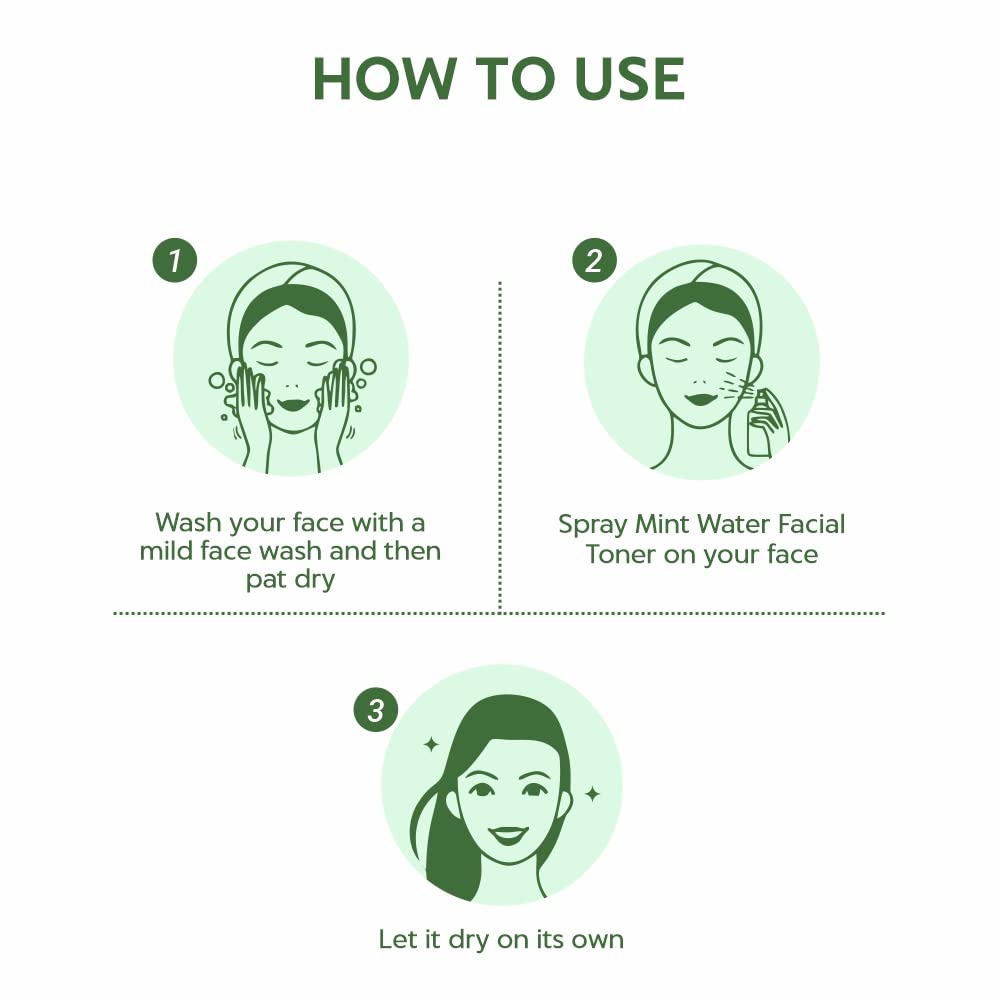 HOW TO USE

1

Wash your face with a mild face wash and then pat dry

2

Spray Mint Water Facial Toner on your face

3

Let it dry on its own