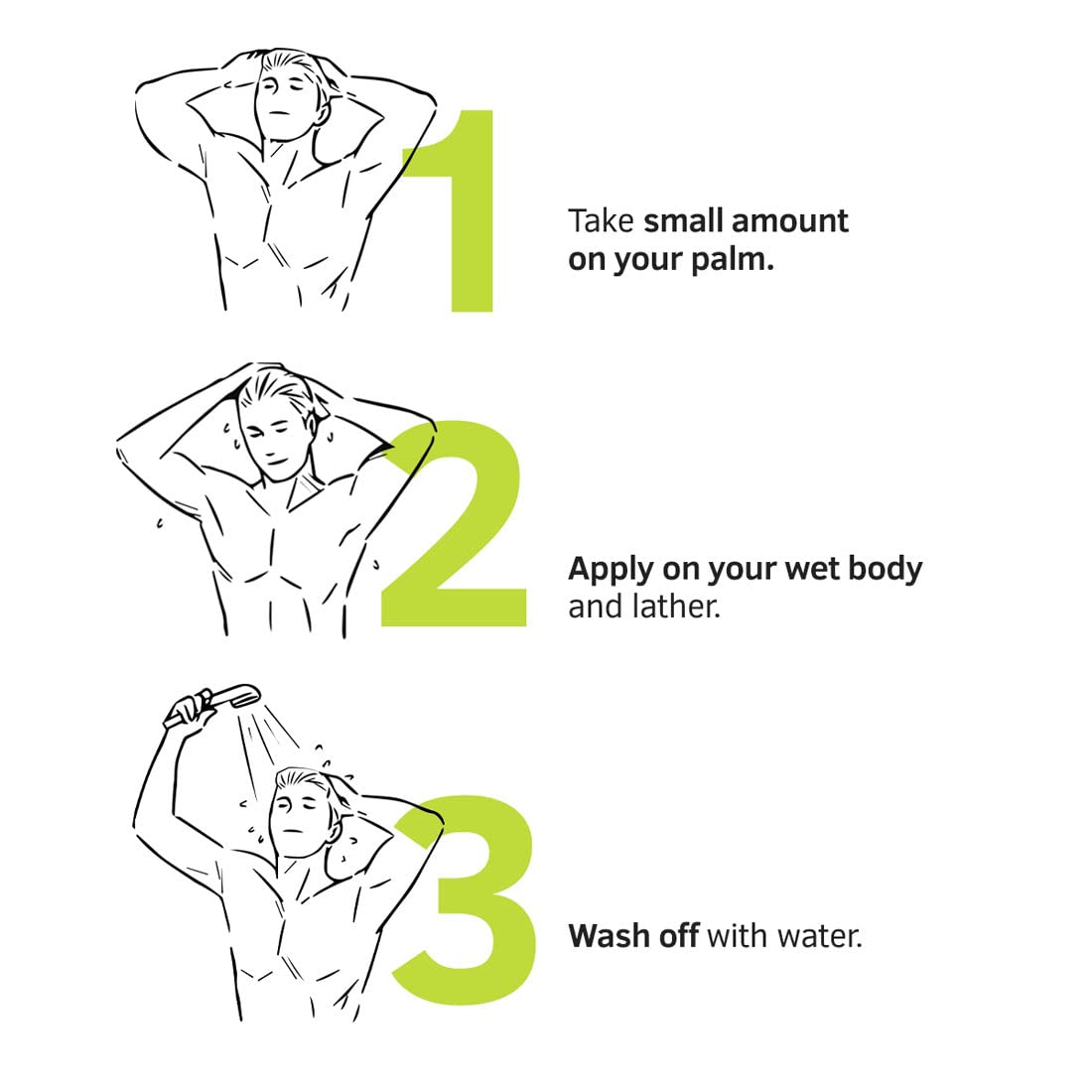 1

Take small amount on your palm.

2

Apply on your wet body and lather.

3

Wash off with water.