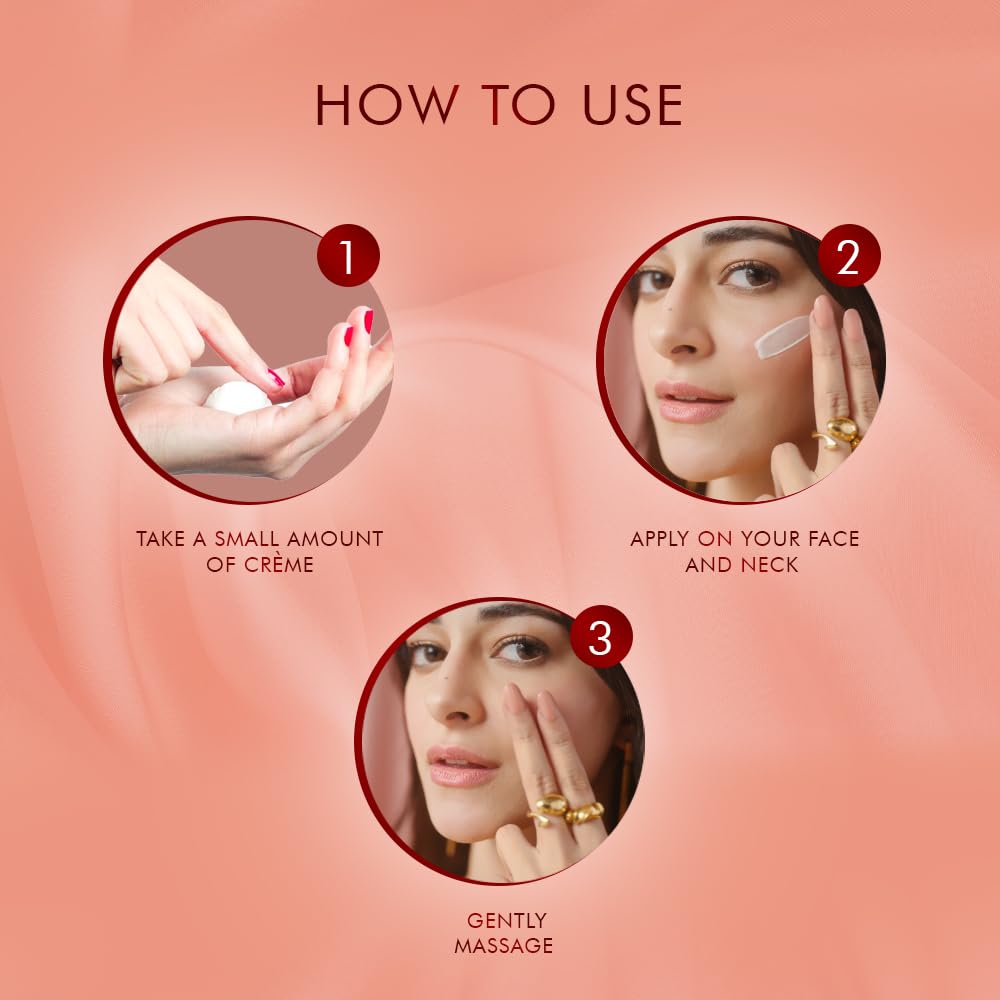 HOW TO USE

1

TAKE A SMALL AMOUNT OF CRÈME

2

APPLY ON YOUR FACE AND NECK

3

GENTLY MASSAGE