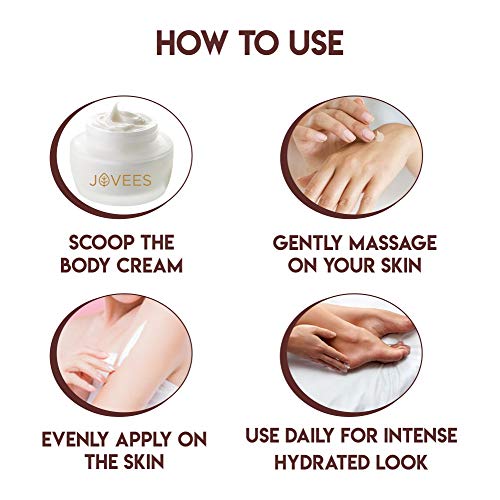 HOW TO USE

JOVEES

SCOOP THE BODY CREAM

GENTLY MASSAGE ON YOUR SKIN

EVENLY APPLY ON THE SKIN

USE DAILY FOR INTENSE HYDRATED LOOK