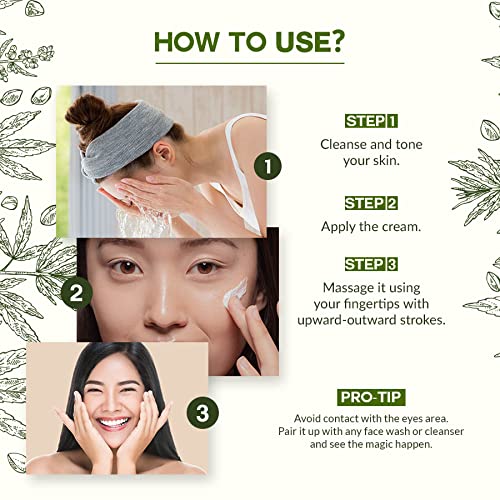 HOW TO USE?

1

2

3

STEP 1
Cleanse and tone your skin.

STEP 2
Apply the cream.

STEP 3
Massage it using your fingertips with upward-outward strokes.

PRO-TIP
Avoid contact with the eyes area. Pair it up with any face wash or cleanser and see the magic happen.