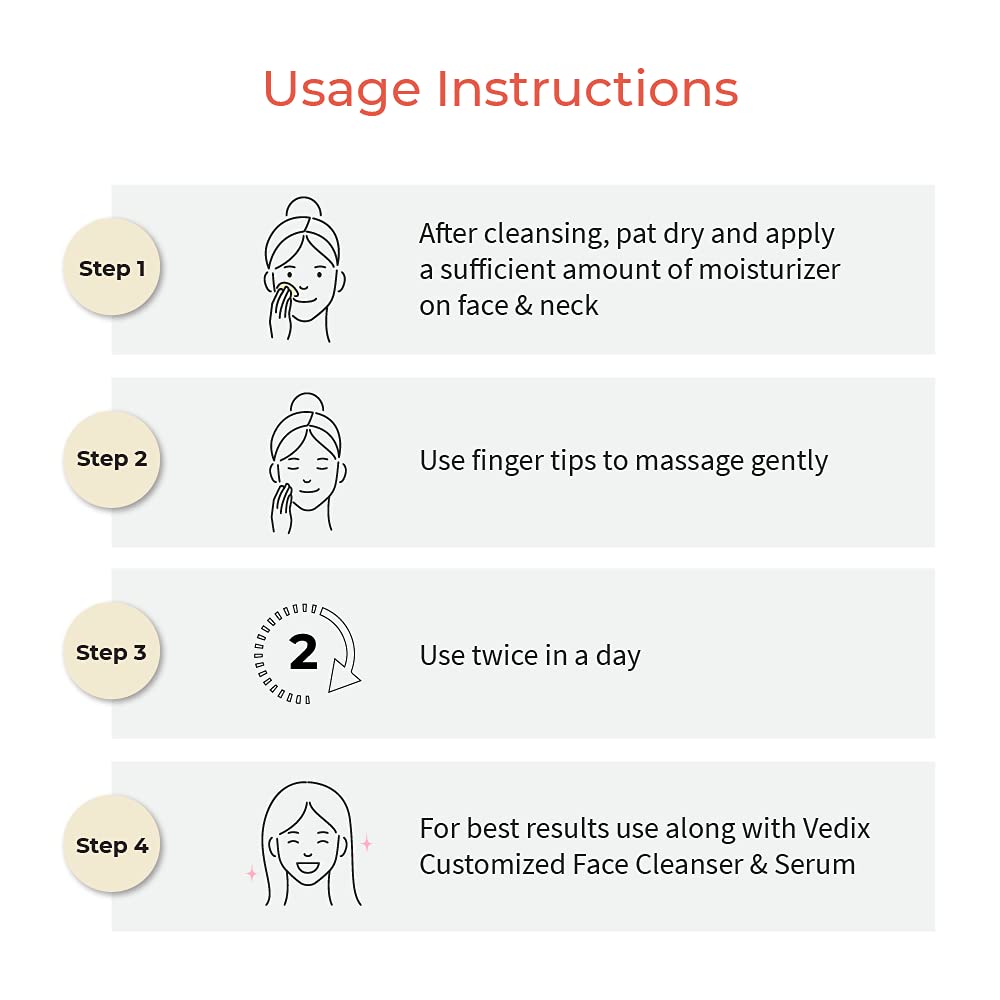 Usage Instructions

Step 1

After cleansing, pat dry and apply a sufficient amount of moisturizer on face & neck

Step 2

Use finger tips to massage gently

Step 3

2

Use twice in a day

Step 4

For best results use along with Vedix Customized Face Cleanser & Serum