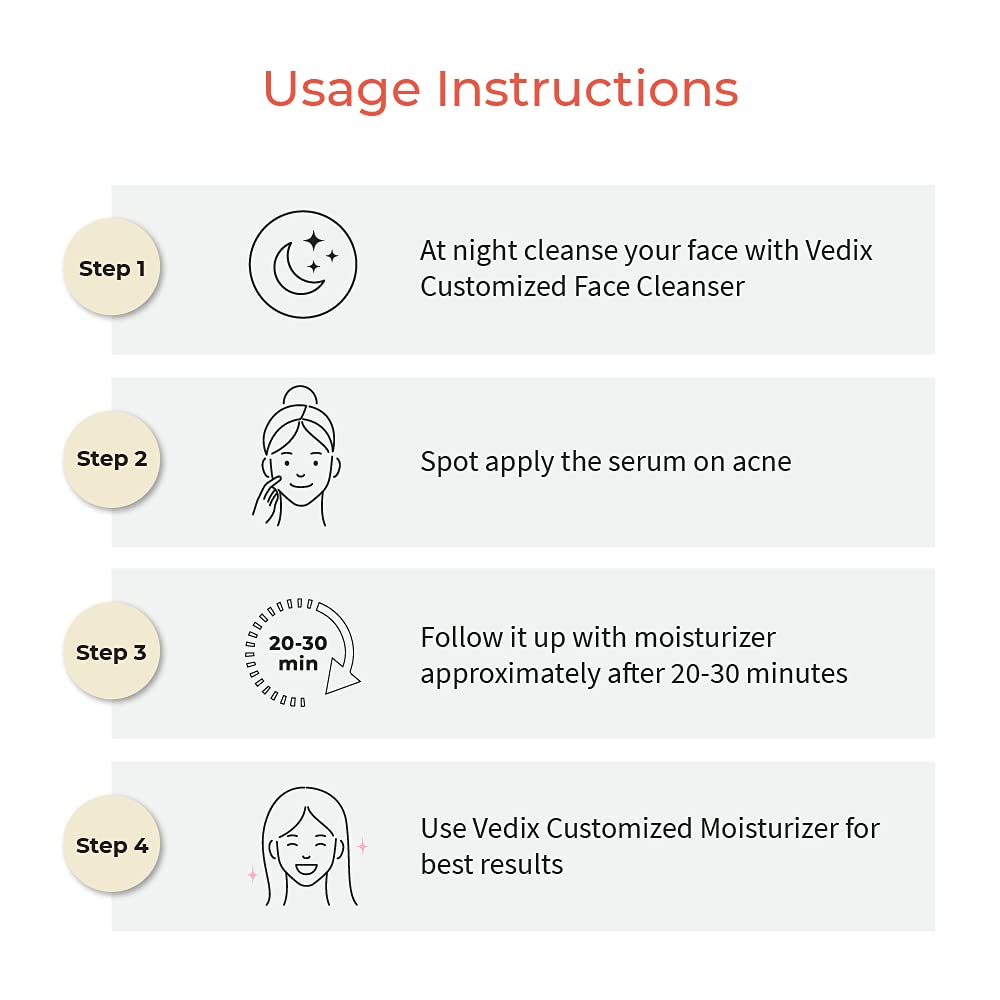 Usage Instructions

Step 1

At night cleanse your face with Vedix Customized Face Cleanser

Step 2

Spot apply the serum on acne

Step 3

20-30 min

Follow it up with moisturizer approximately after 20-30 minutes

Step 4

Use Vedix Customized Moisturizer for best results