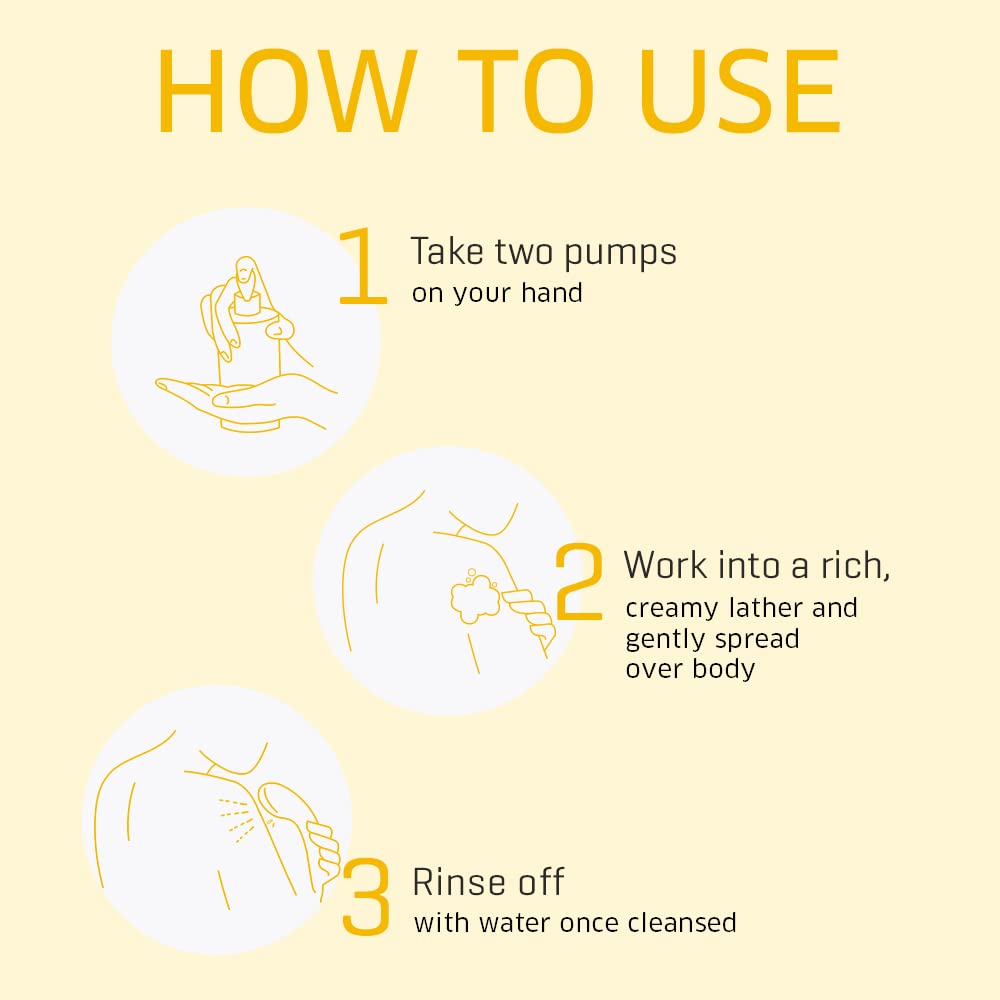 HOW TO USE

1 Take two pumps
on your hand

2 Work into a rich,
creamy lather and gently spread over body

3 Rinse off
with water once cleansed