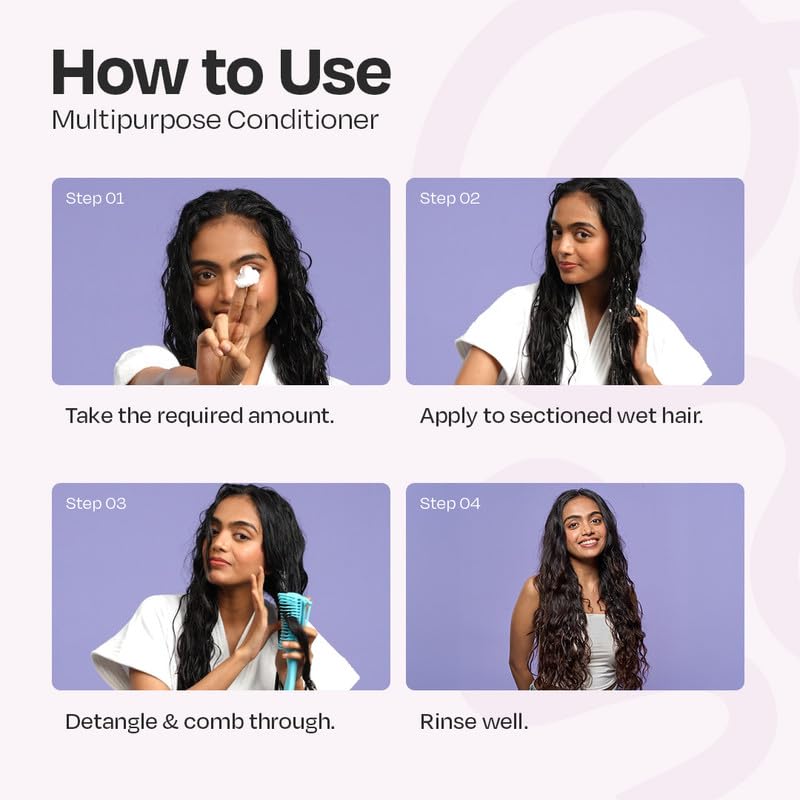 How to Use
Multipurpose Conditioner

Step 01

Take the required amount.

Step 02

Apply to sectioned wet hair.

Step 03

Detangle & comb through.

Step 04

Rinse well.