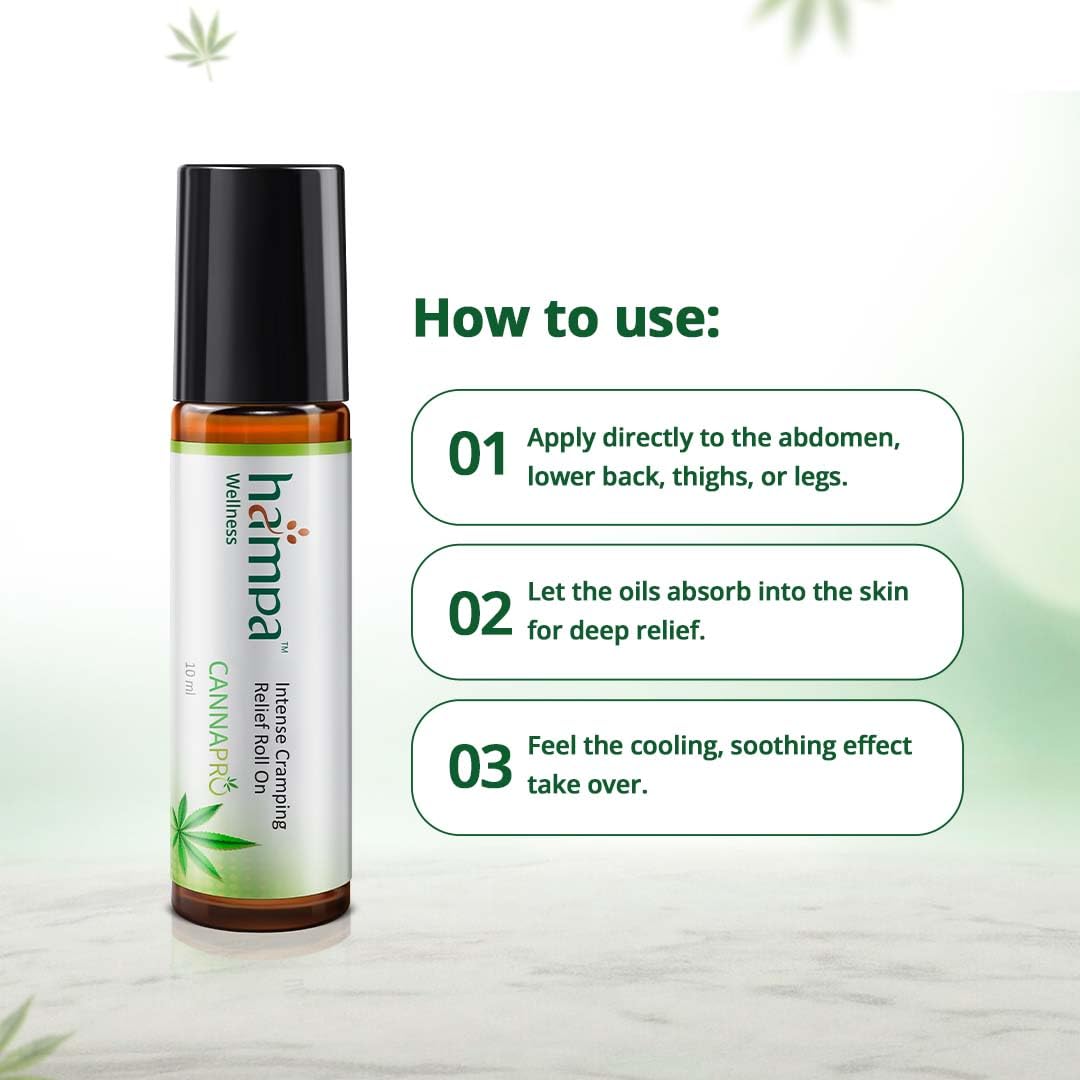 hampa™
Wellness
Intense Cramping Relief Roll On
CANNAPRO
10 ml

How to use:

01 Apply directly to the abdomen, lower back, thighs, or legs.

02 Let the oils absorb into the skin for deep relief.

03 Feel the cooling, soothing effect take over.