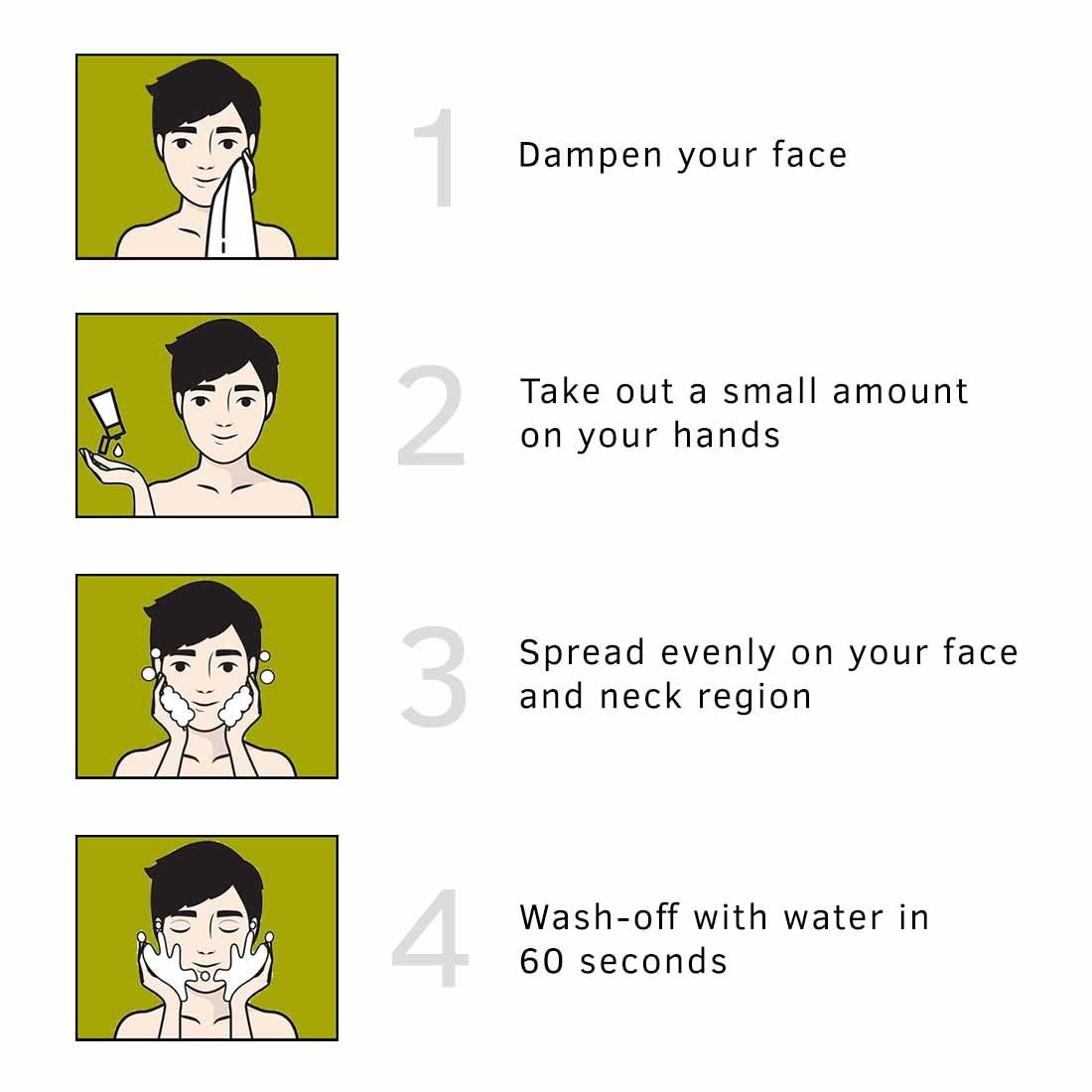 1 Dampen your face

2 Take out a small amount on your hands

3 Spread evenly on your face and neck region

4 Wash-off with water in 60 seconds