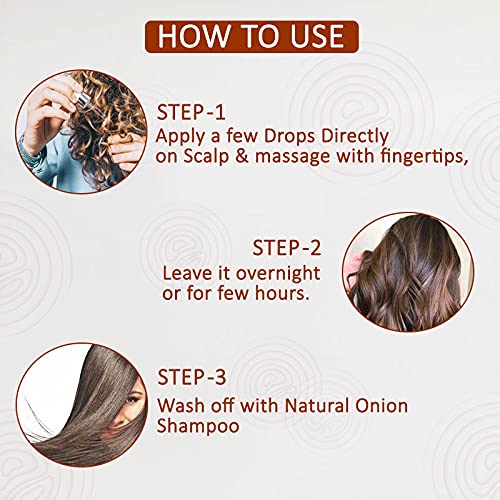 HOW TO USE

STEP-1
Apply a few Drops Directly on Scalp & massage with fingertips,

STEP-2
Leave it overnight or for few hours.

STEP-3
Wash off with Natural Onion Shampoo