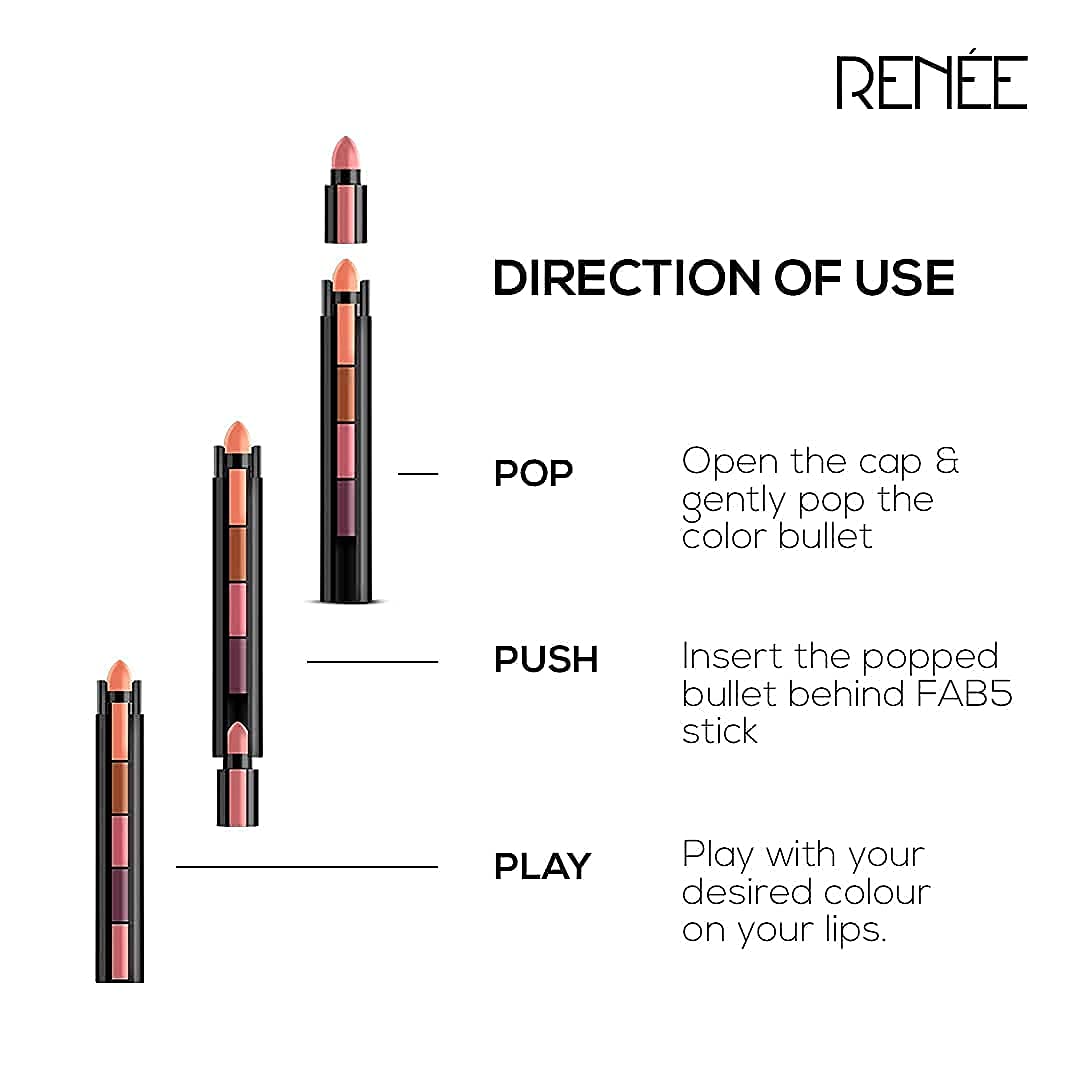 RENÉE

DIRECTION OF USE

POP

Open the cap & gently pop the color bullet

PUSH

Insert the popped bullet behind FAB5 stick

PLAY

Play with your desired colour on your lips.