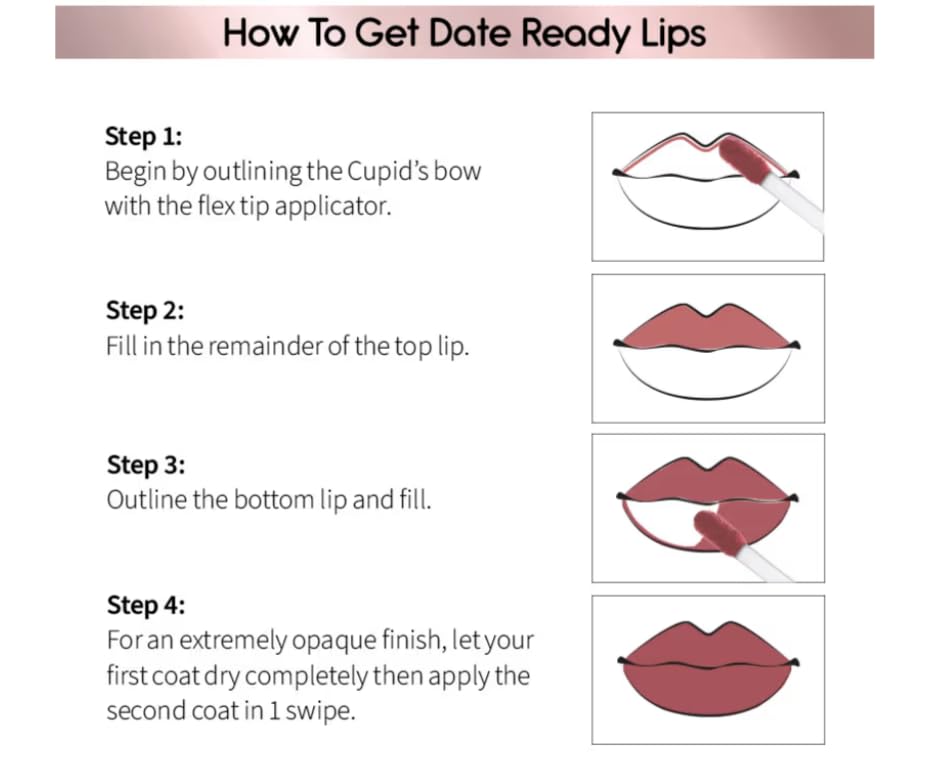 How To Get Date Ready Lips

Step 1:
Begin by outlining the Cupid's bow with the flex tip applicator.

Step 2:
Fill in the remainder of the top lip.

Step 3:
Outline the bottom lip and fill.

Step 4:
For an extremely opaque finish, let your first coat dry completely then apply the second coat in 1 swipe.