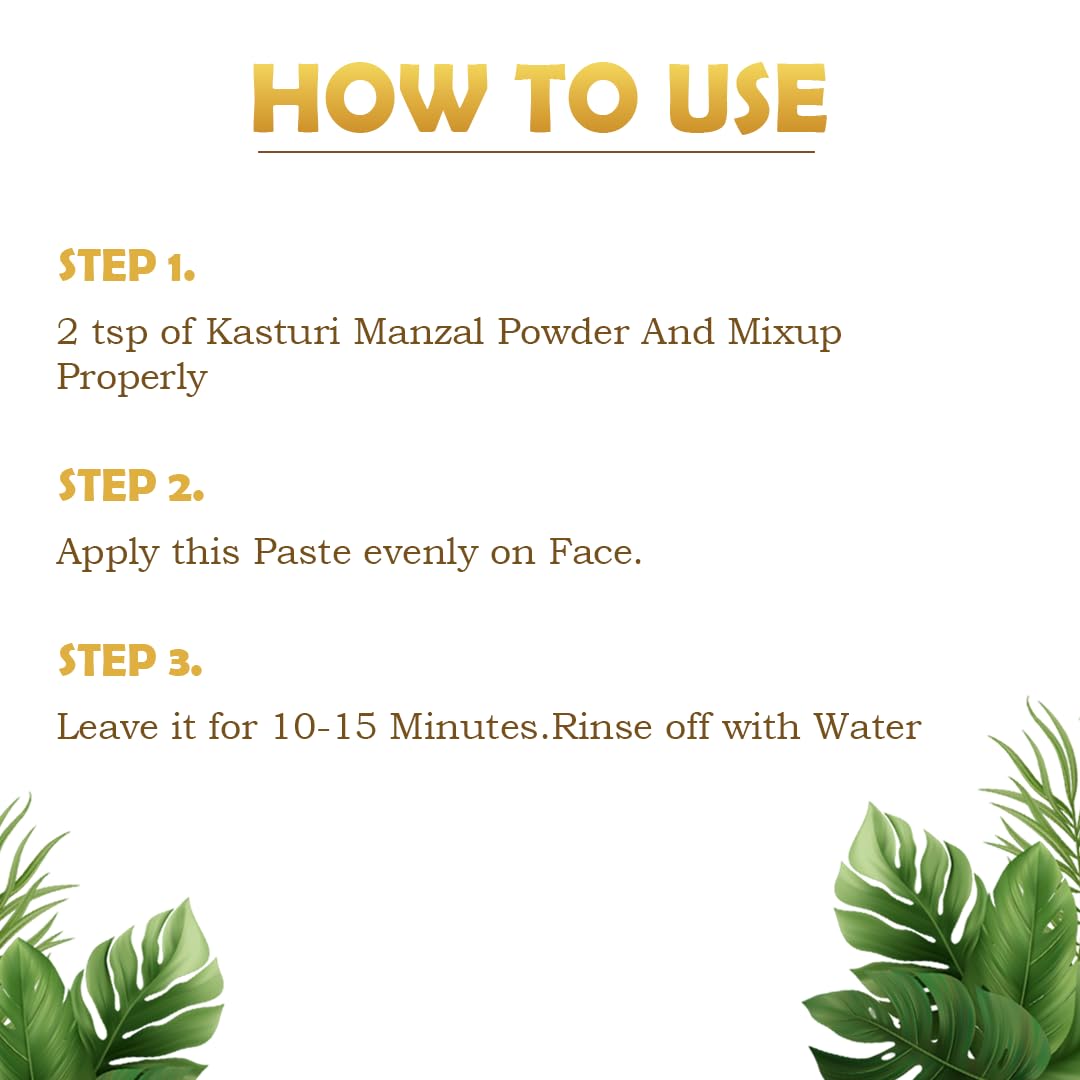 HOW TO USE

STEP 1.

2 tsp of Kasturi Manzal Powder And Mixup Properly

STEP 2.

Apply this Paste evenly on Face.

STEP 3.

Leave it for 10-15 Minutes.Rinse off with Water