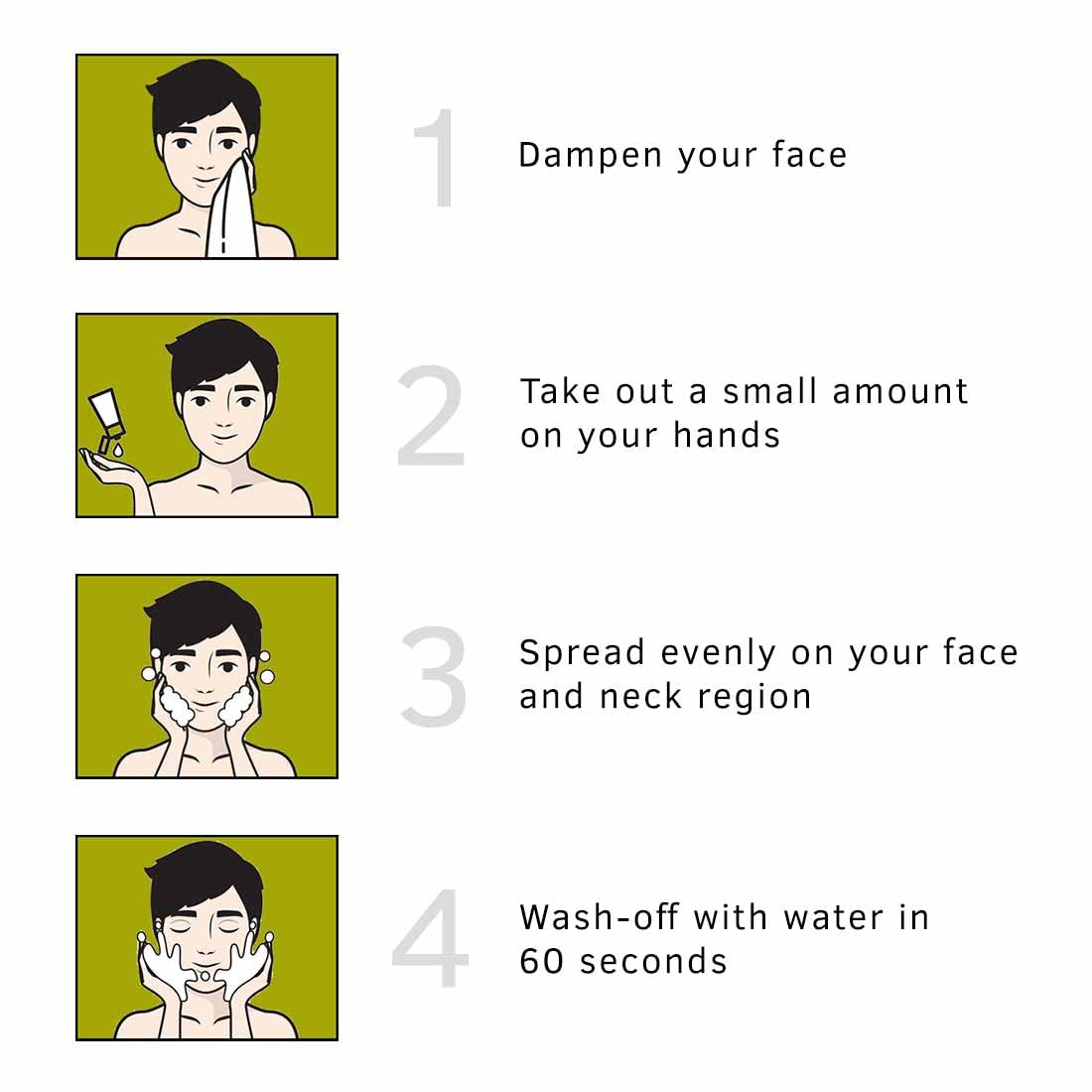 1 Dampen your face

2 Take out a small amount on your hands

3 Spread evenly on your face and neck region

4 Wash-off with water in 60 seconds